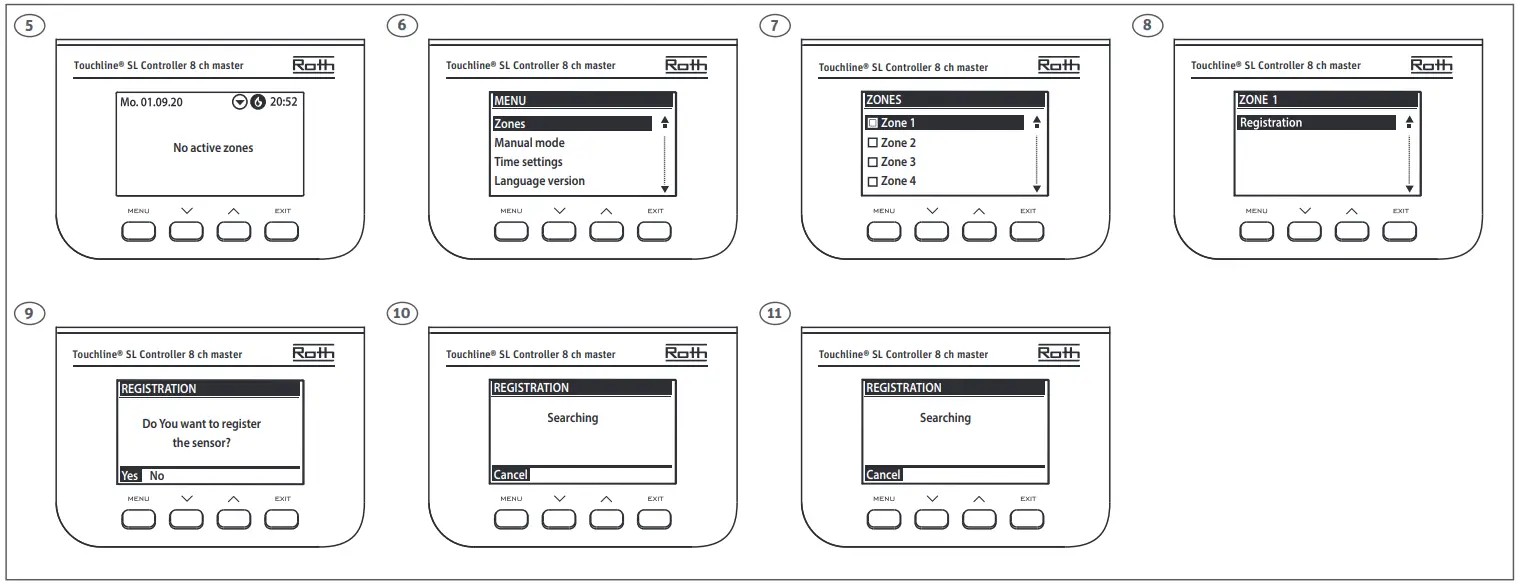 5

Touchline® SL Controller 8 ch master Roth

Mo. 01.09.20 20:52

No active zones

MENU EXIT

6

Touchline® SL Controller 8 ch master Roth

MENU

Zones

Manual mode

Time settings

Language version

MENU EXIT

7

Touchline® SL Controller 8 ch master Roth

ZONES

Zone 1

Zone 2

Zone 3

Zone 4

MENU EXIT

8

Touchline® SL Controller 8 ch master Roth

ZONE 1

Registration

MENU EXIT

9

Touchline® SL Controller 8 ch master Roth

REGISTRATION

Do You want to register the sensor?

Yes No

MENU EXIT

10

Touchline® SL Controller 8 ch master Roth

REGISTRATION

Searching

Cancel

MENU EXIT

11

Touchline® SL Controller 8 ch master Roth

REGISTRATION

Searching

Cancel

MENU EXIT