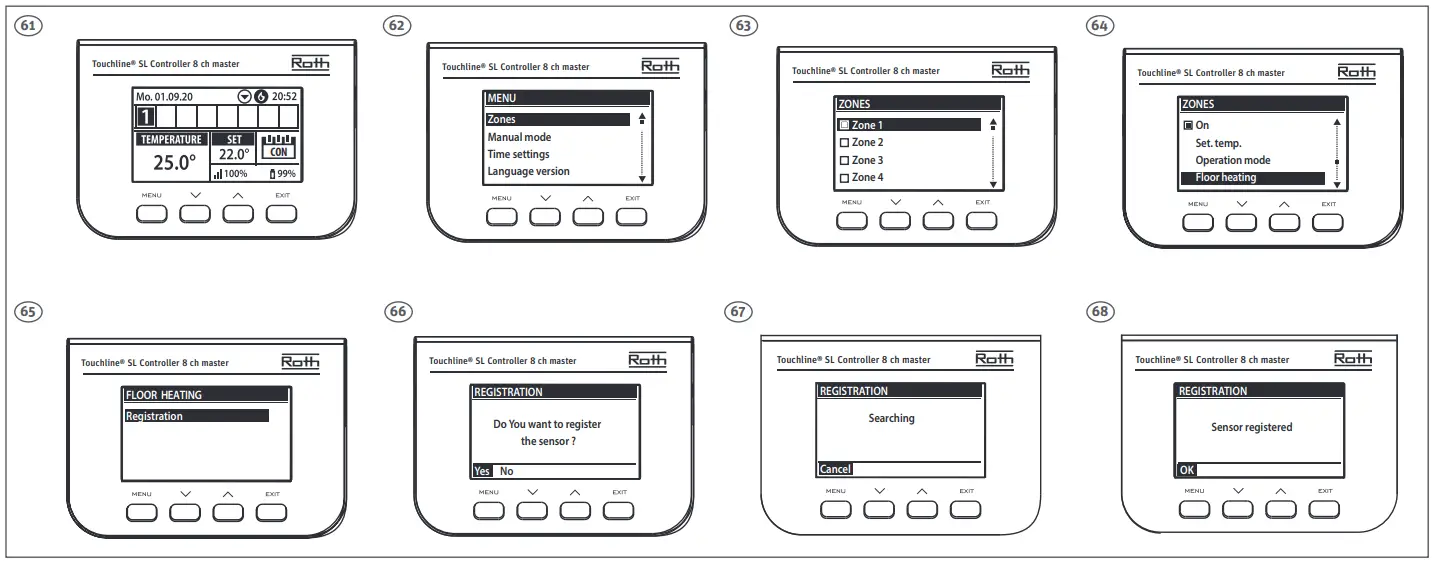 61

Touchline® SL Controller 8 ch master
Roth

Mo. 01.09.20 20:52
1
TEMPERATURE
25.0°
SET
22.0°
CON
100%
99%

MENU EXIT

62

Touchline® SL Controller 8 ch master
Roth

MENU
Zones
Manual mode
Time settings
Language version

MENU EXIT

63

Touchline® SL Controller 8 ch master
Roth

ZONES
Zone 1
Zone 2
Zone 3
Zone 4

MENU EXIT

64

Touchline® SL Controller 8 ch master
Roth

ZONES
On
Set. temp.
Operation mode
Floor heating

MENU EXIT

65

Touchline® SL Controller 8 ch master
Roth

FLOOR HEATING
Registration

MENU EXIT

66

Touchline® SL Controller 8 ch master
Roth

REGISTRATION
Do You want to register the sensor ?
Yes No

MENU EXIT

67

Touchline® SL Controller 8 ch master
Roth

REGISTRATION
Searching
Cancel

MENU EXIT

68

Touchline® SL Controller 8 ch master
Roth

REGISTRATION
Sensor registered
OK

MENU EXIT