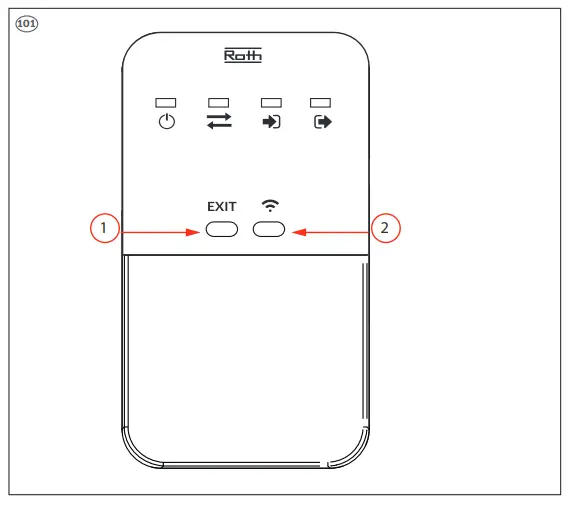 101

Roth

EXIT

1

2