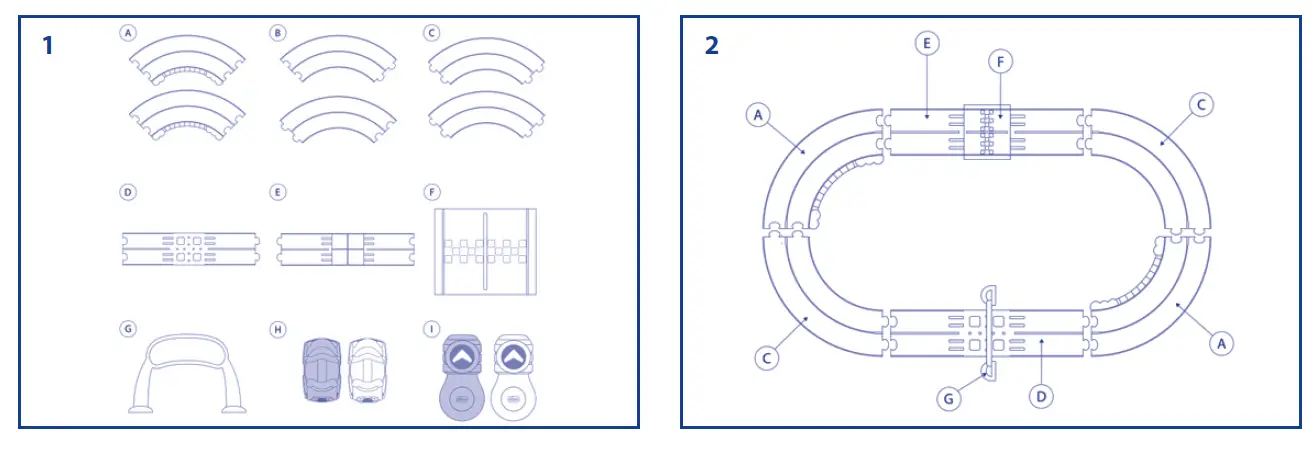 1

A B C

D E F

G H I

2

E F

A C

C A

G D