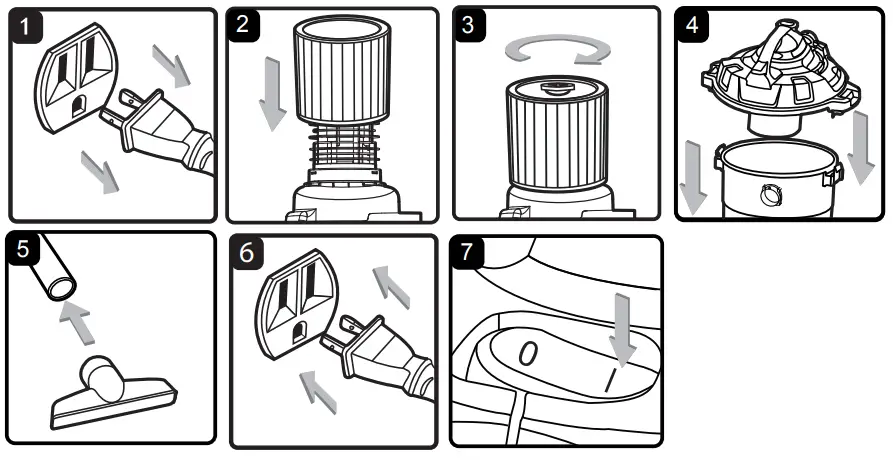 1
2
3
4
5
6
7
0
I