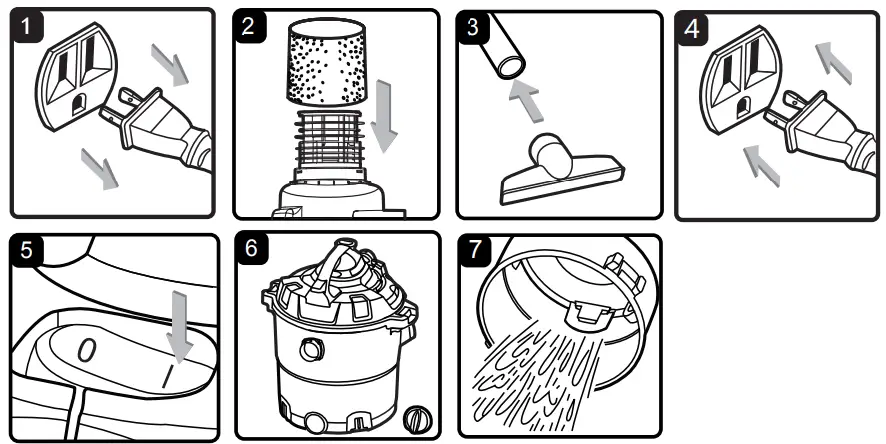 1

2

3

4

5

0

I

6

7