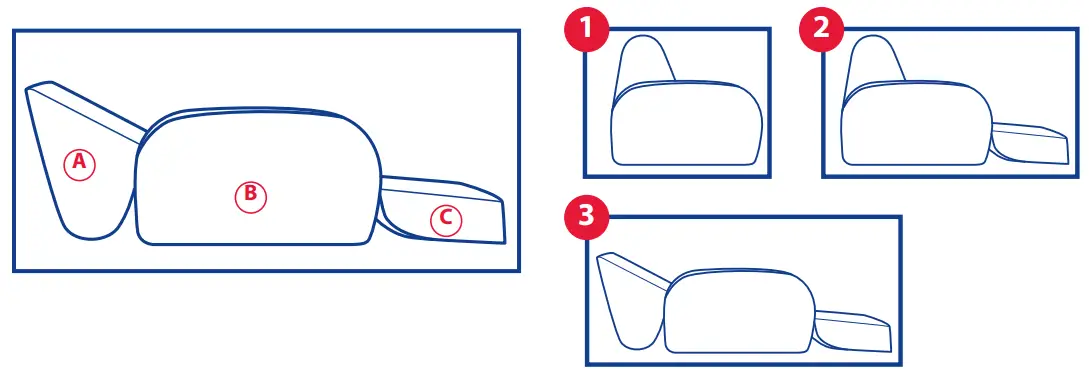 A
B
C
1
2
3