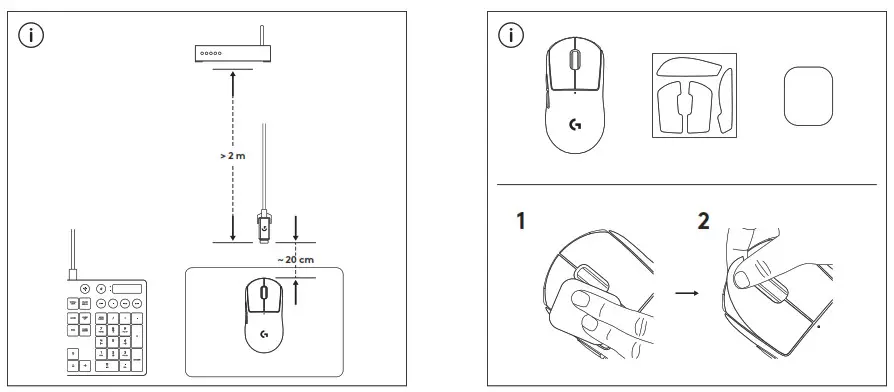 i

> 2 m

~ 20 cm

i

1

2