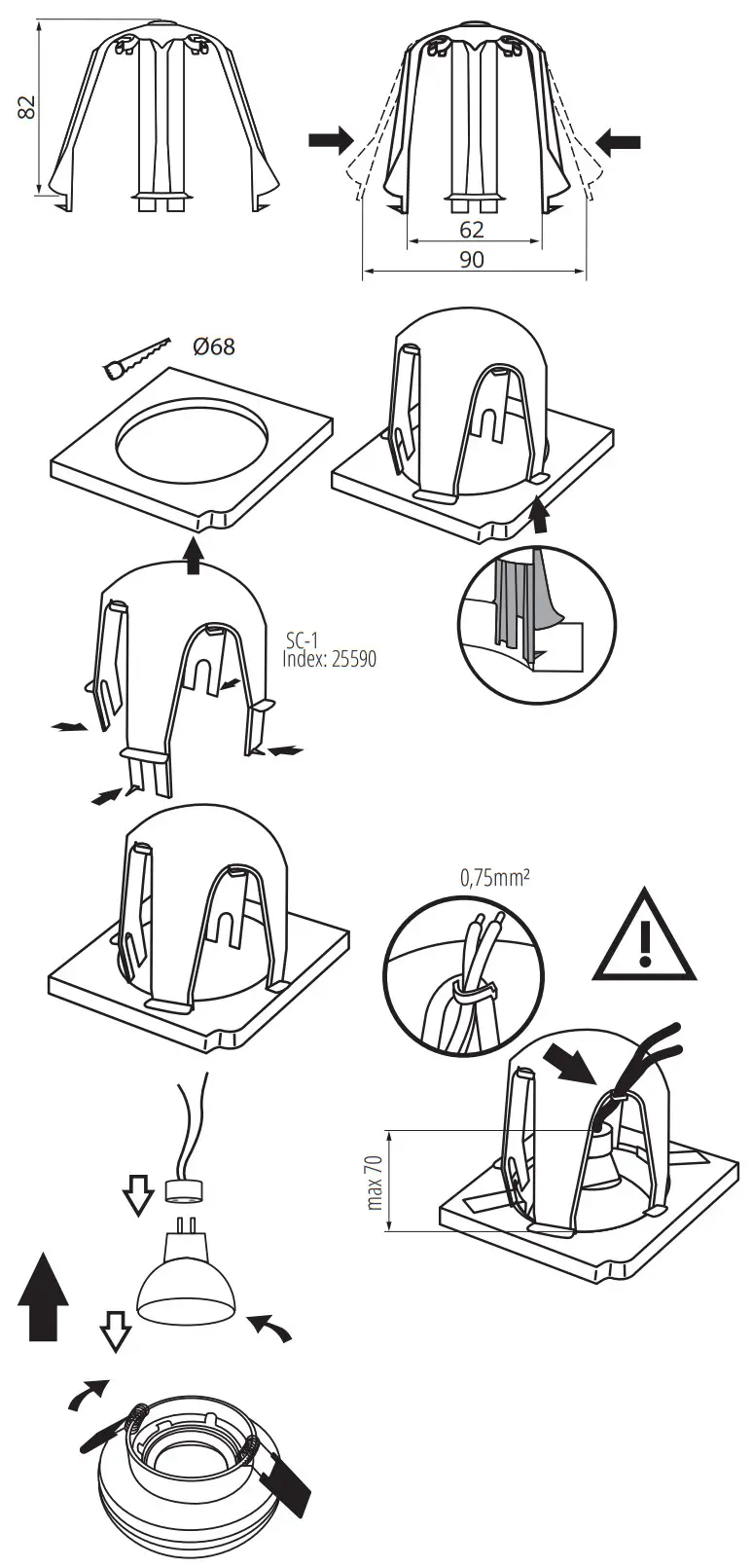 82

62

90

Ø68

SC-1
Index: 25590

0,75mm²

max 70