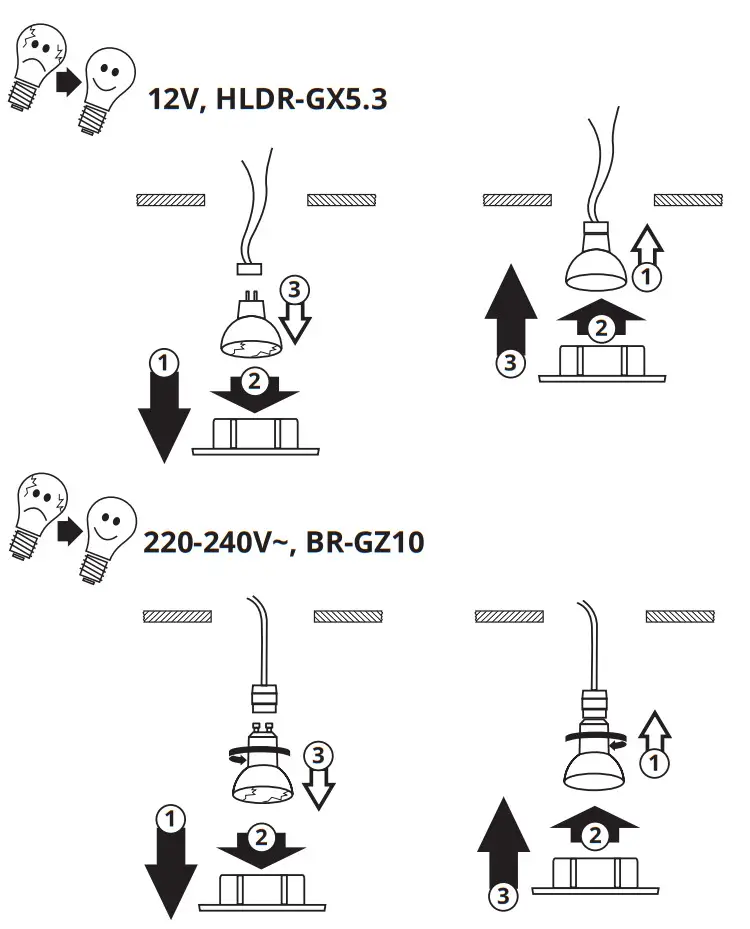 12V, HLDR-GX5.3

3
1
2

1
2
3

220-240V~, BR-GZ10

3
1
2

1
2
3