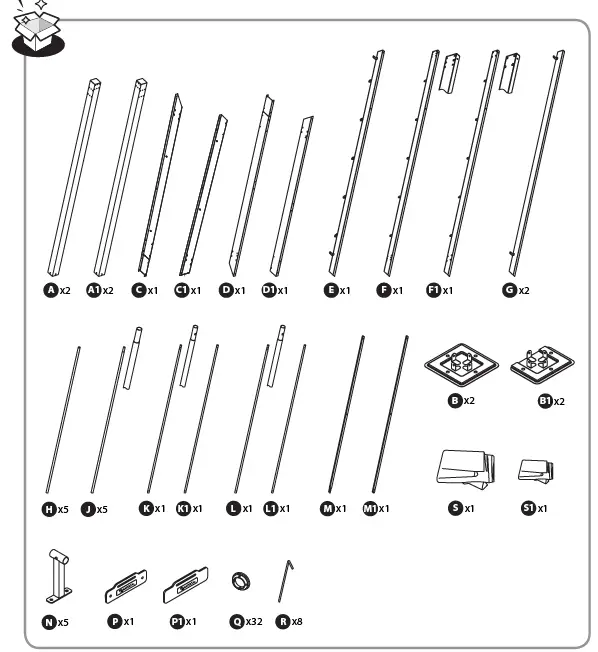 A x2 A1 x2 C x1 C1 x1 D x1 D1 x1 E x1 F x1 F1 x1 G x2

H x5 J x5 K x1 K1 x1 L x1 L1 x1 M x1 M1 x1 B x2 B1 x2

S x1 S1 x1

N x5 P x1 P1 x1 Q x32 R x8