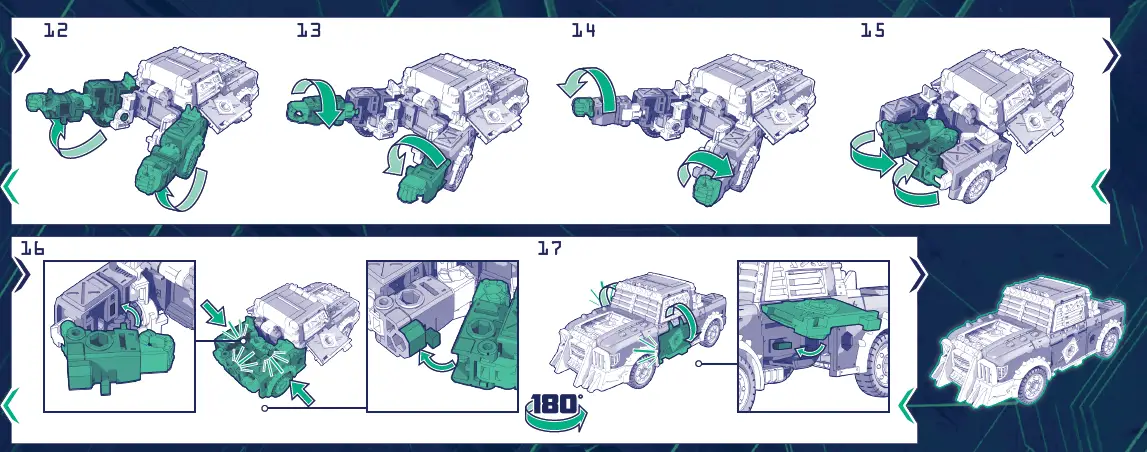 12

13

14

15

16

17

180°