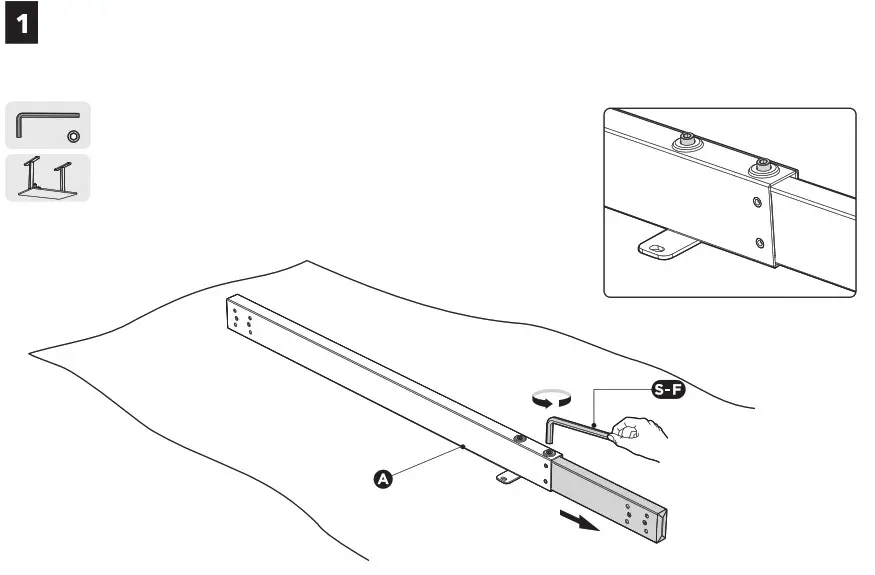 1

S-F

A