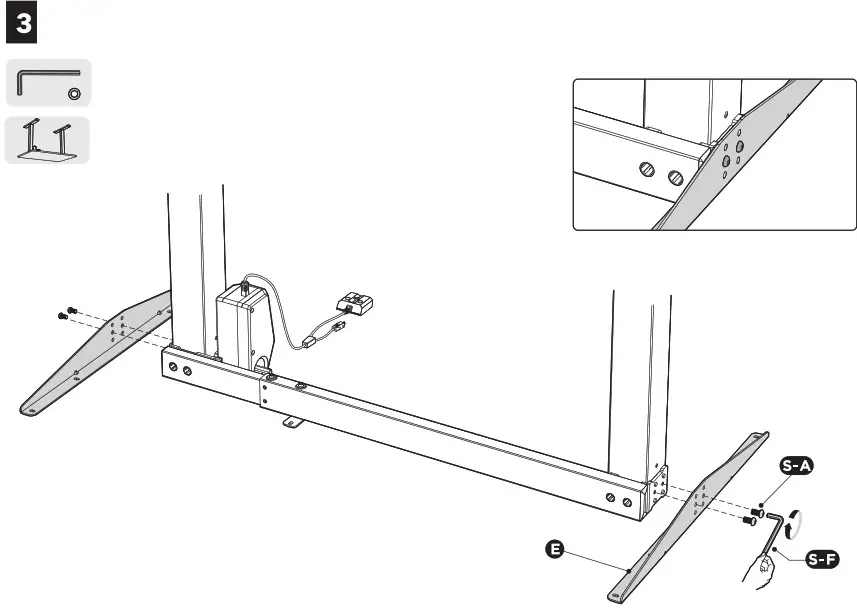 3

S-A

E

S-F