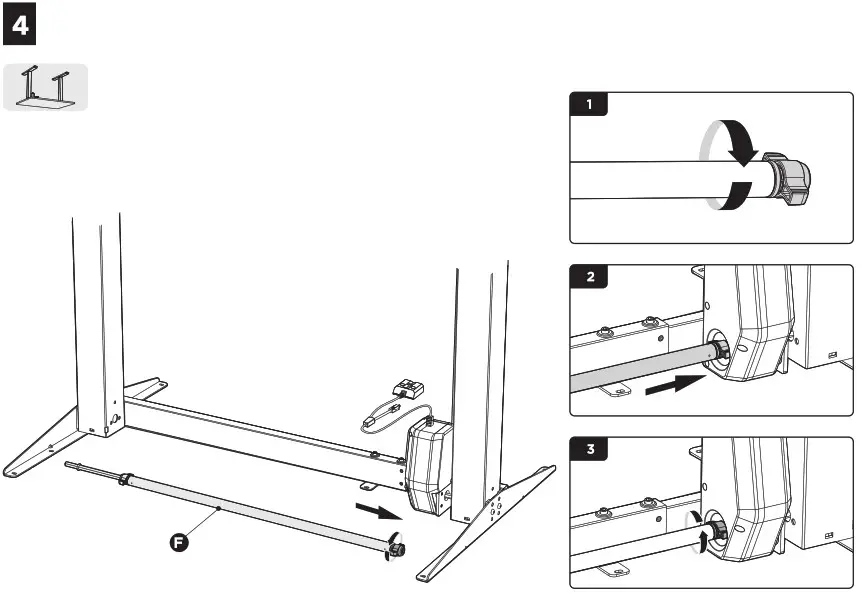 4

F

1

2

3