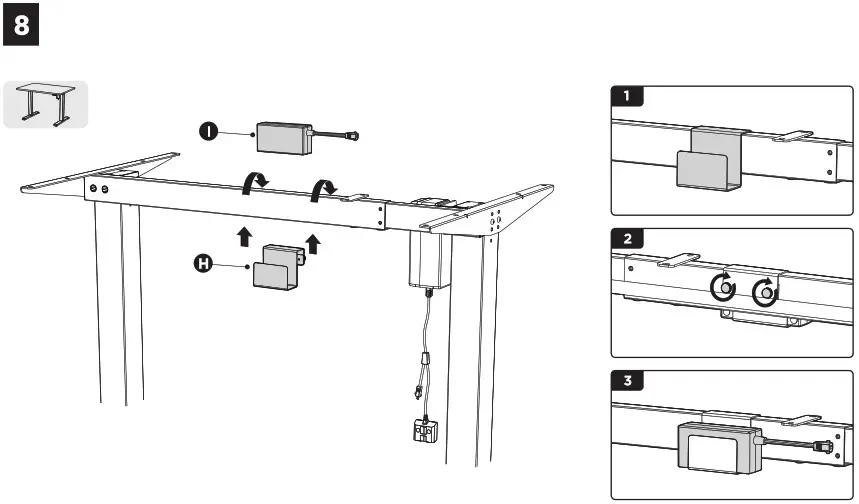 8

I

H

1

2

3