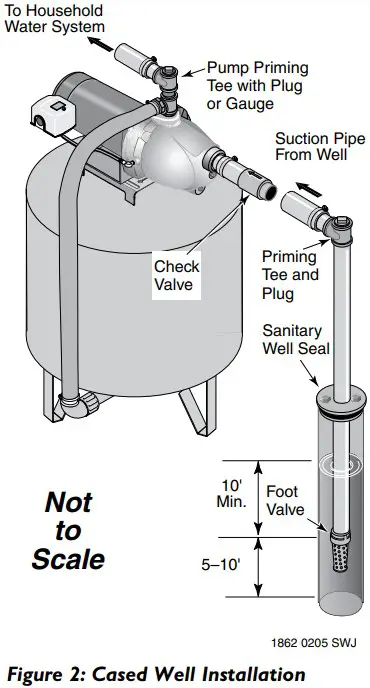 To Household Water System

Pump Priming Tee with Plug or Gauge

Suction Pipe From Well

Check Valve

Priming Tee and Plug

Sanitary Well Seal

10' Min.

Foot Valve

5–10'

Not to Scale

1862 0205 SWJ

Figure 2: Cased Well Installation