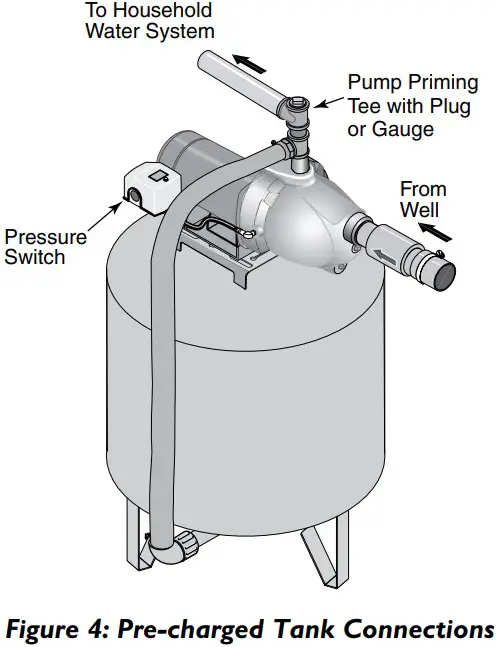 To Household Water System

Pump Priming Tee with Plug or Gauge

From Well

Pressure Switch

Figure 4: Pre-charged Tank Connections