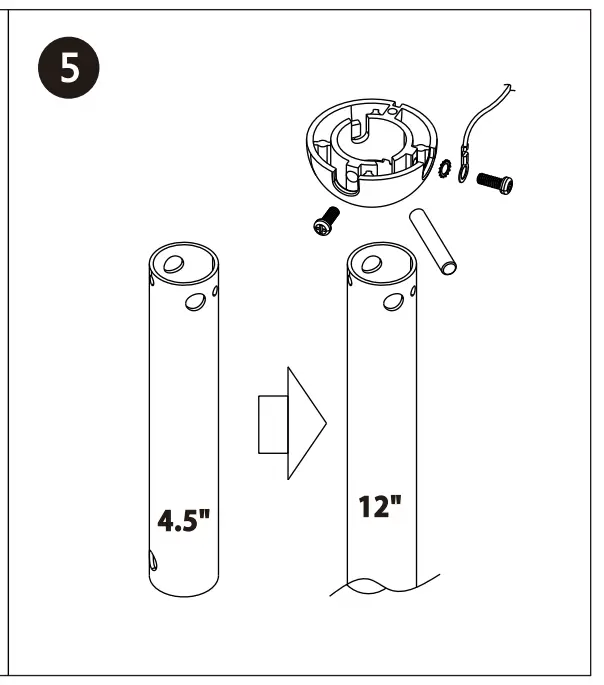 5

4.5"

12"