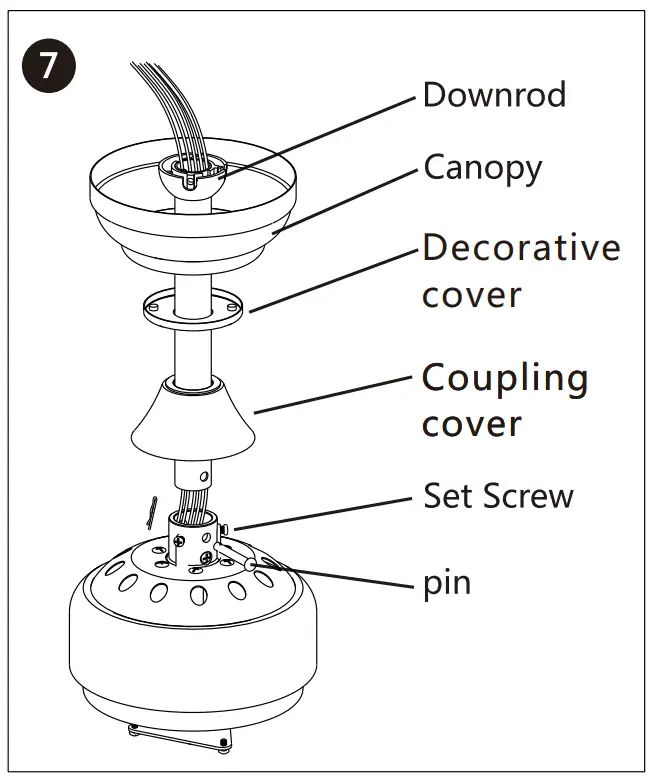 7

Downrod

Canopy

Decorative cover

Coupling cover

Set Screw

pin