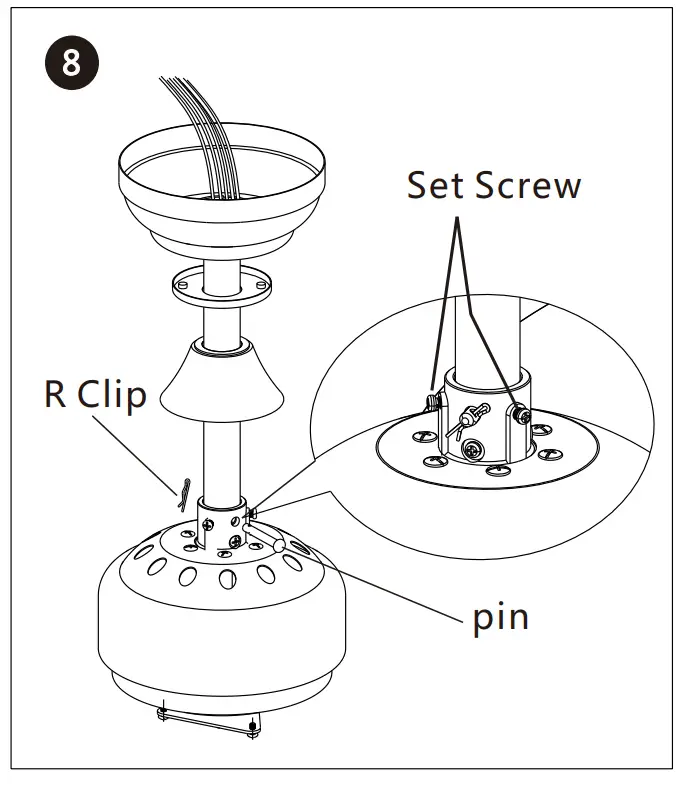 8

Set Screw

R Clip

pin