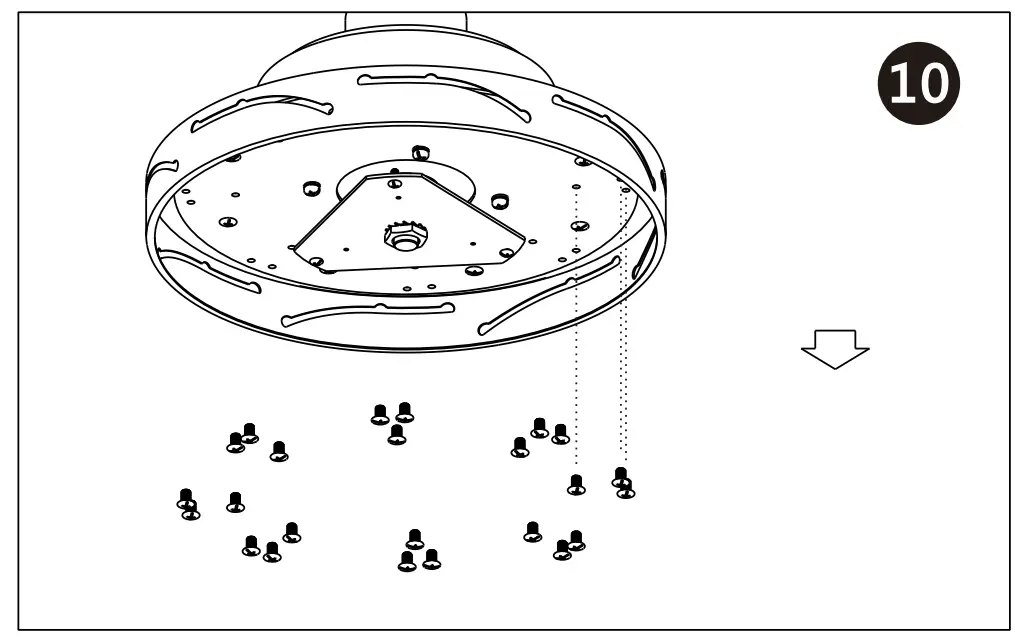 10