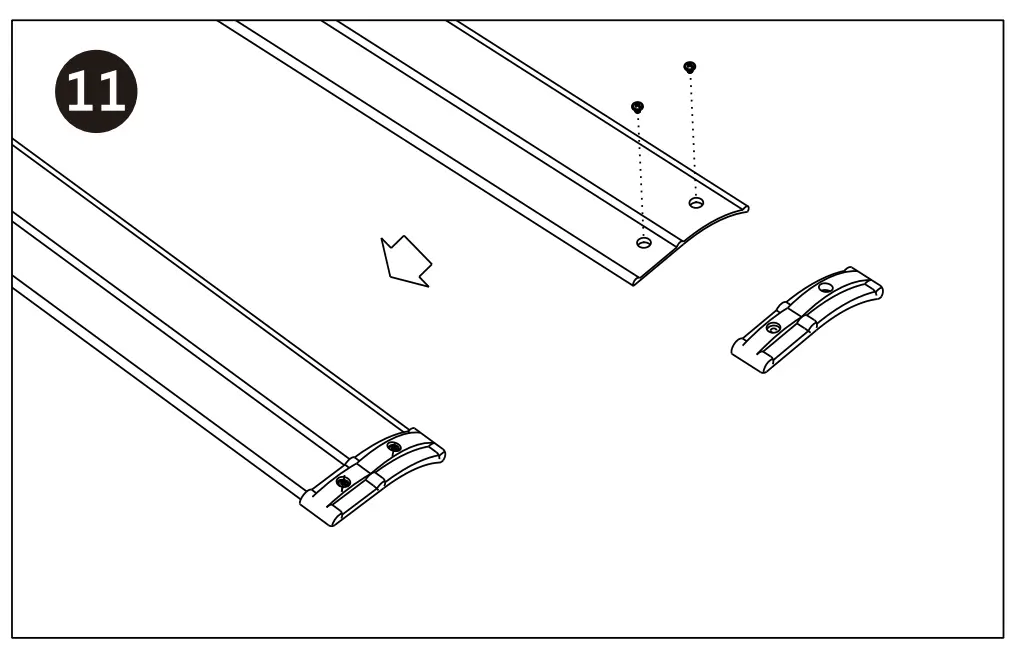 11