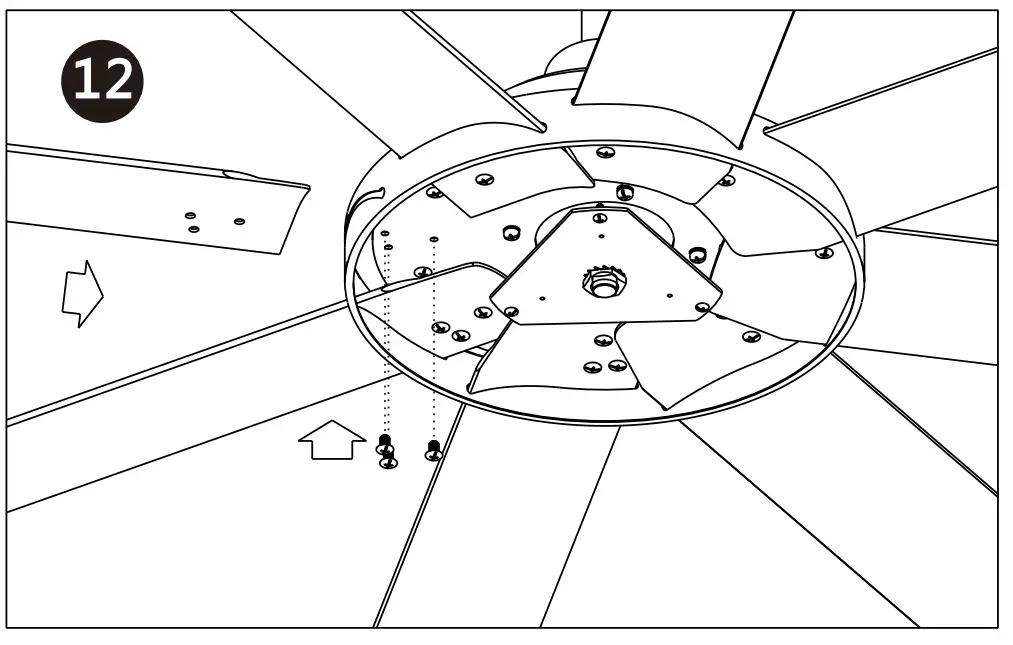 12