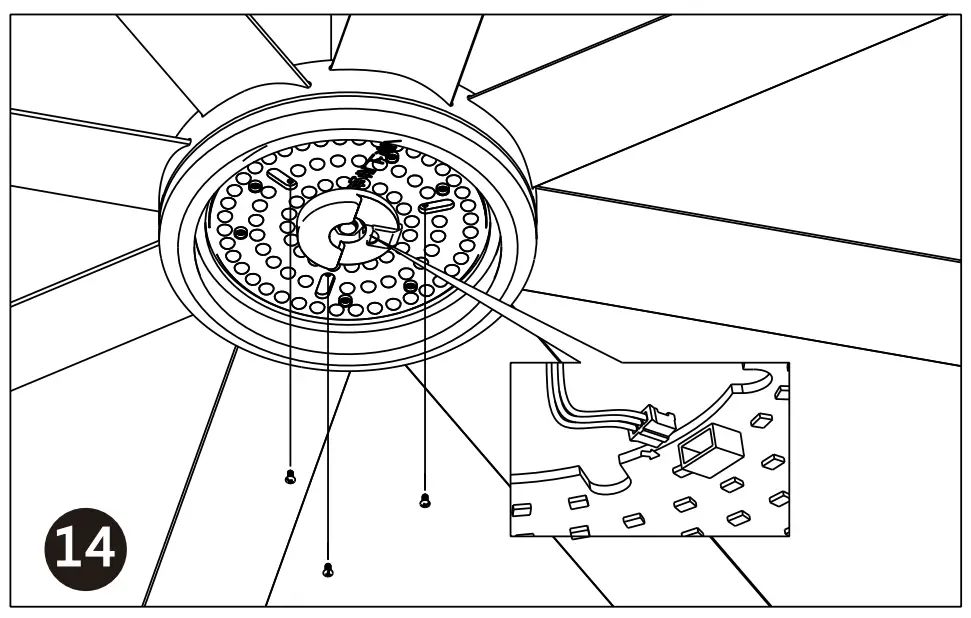 14