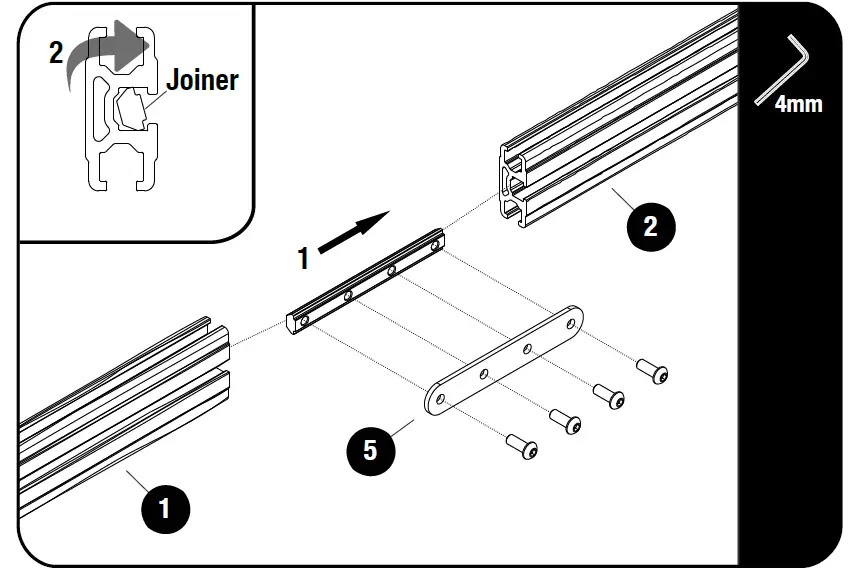 2
Joiner
4mm
1
2
5
1