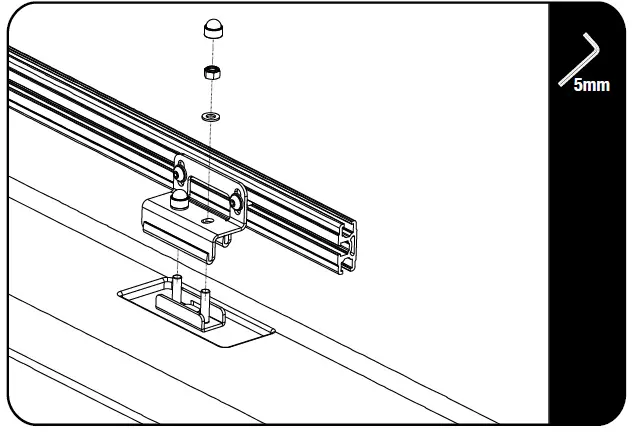 5mm