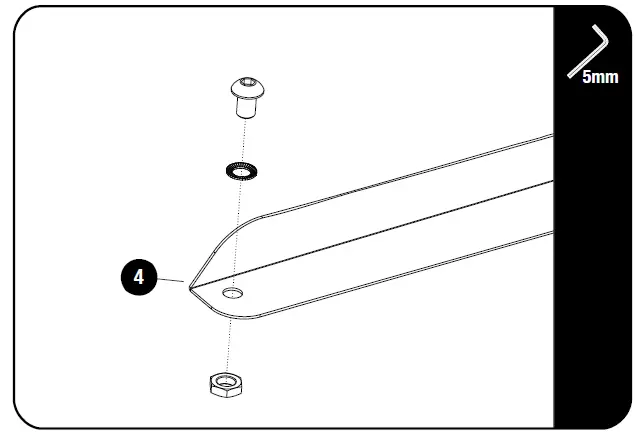 5mm

4