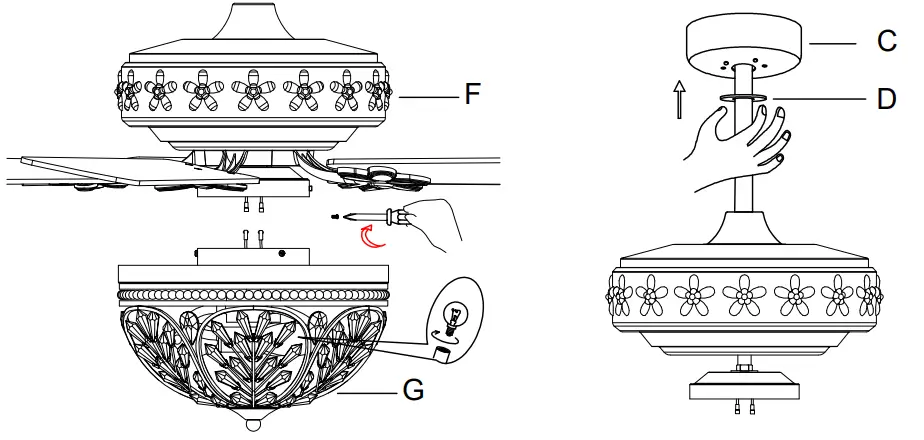 F

G

C

D