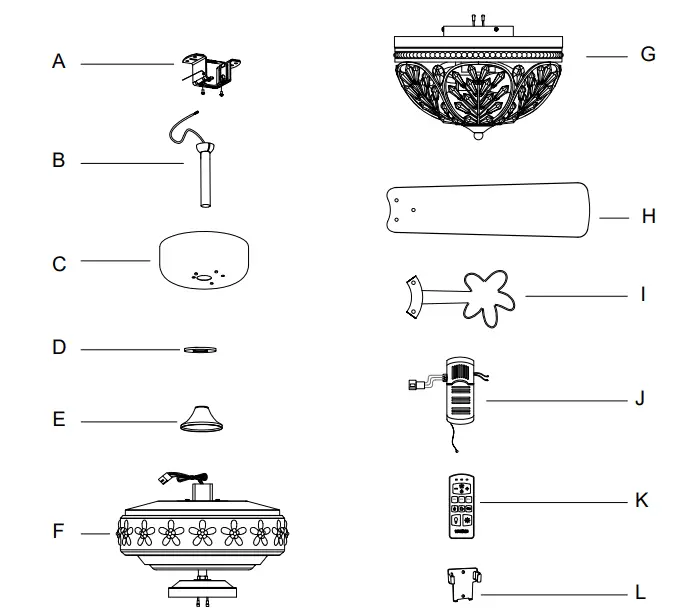 A
B
C
D
E
F
G
H
I
J
K
L