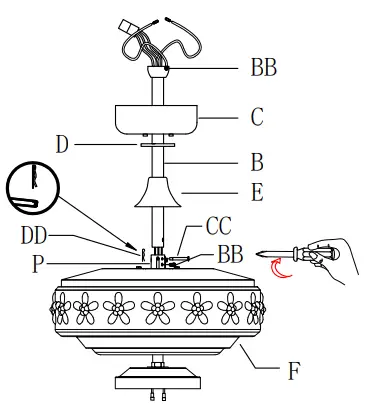 BB
C
D
B
E
CC
DD
BB
P
F