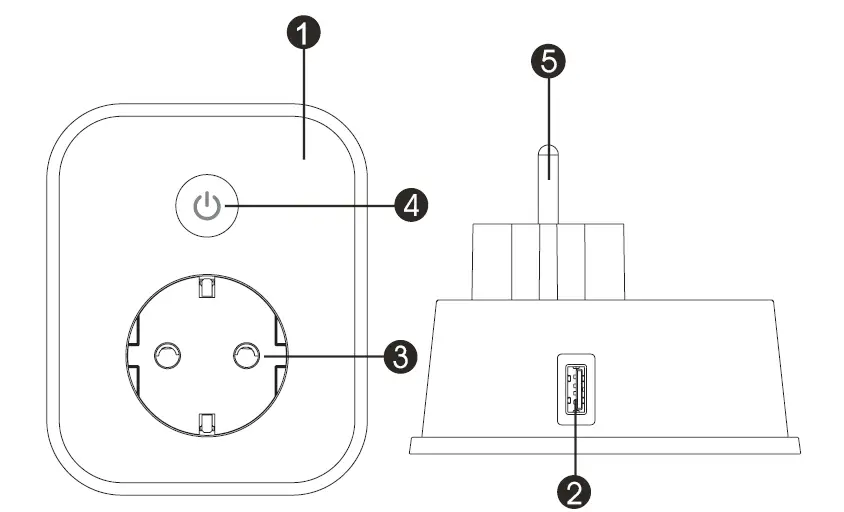 1
5
4
3
2