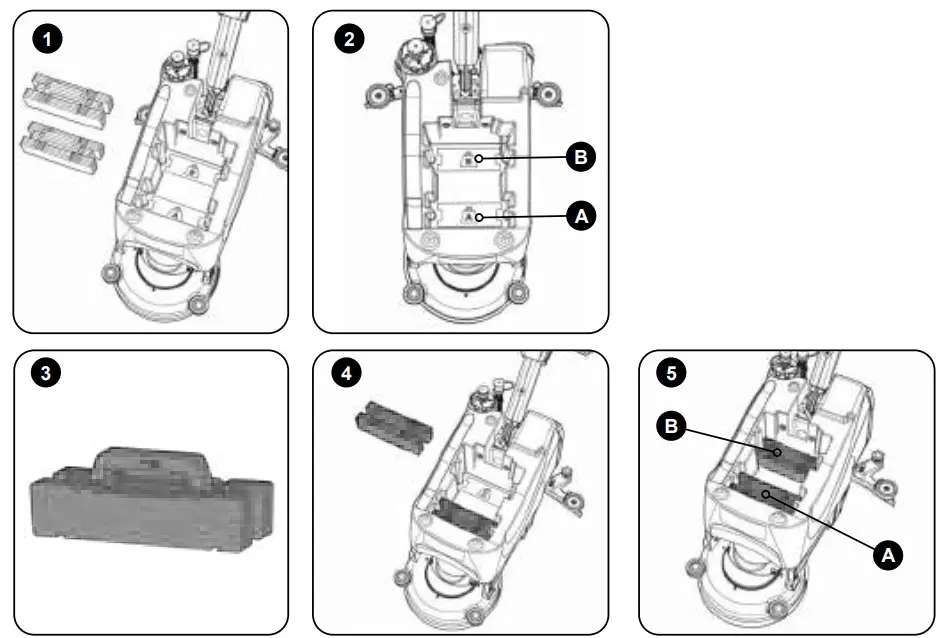 1

2

B

A

3

4

5

B

A