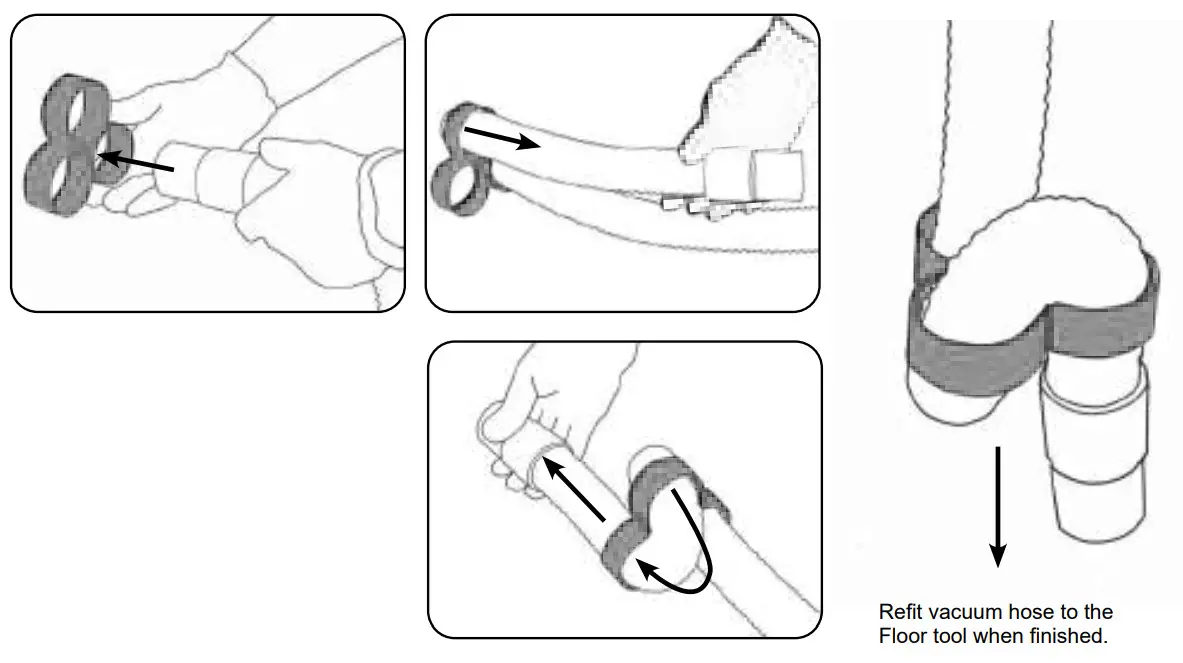 Refit vacuum hose to the Floor tool when finished.