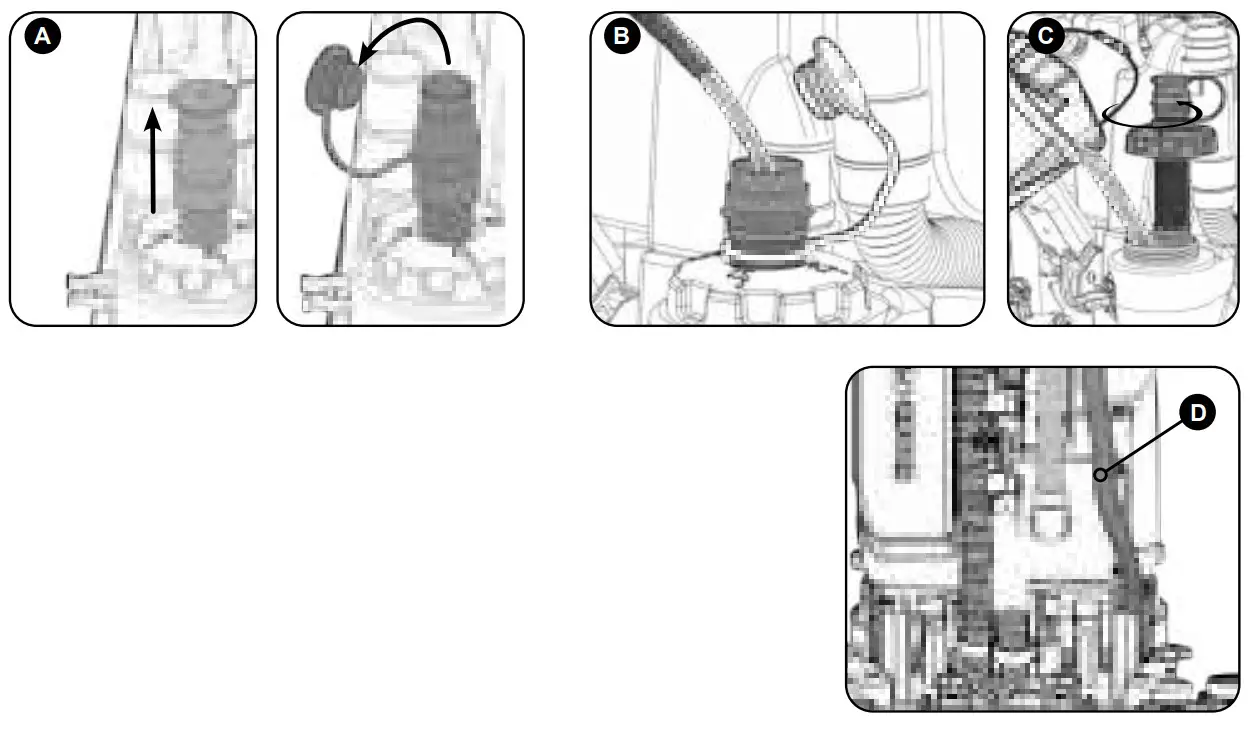 A
B
C
D