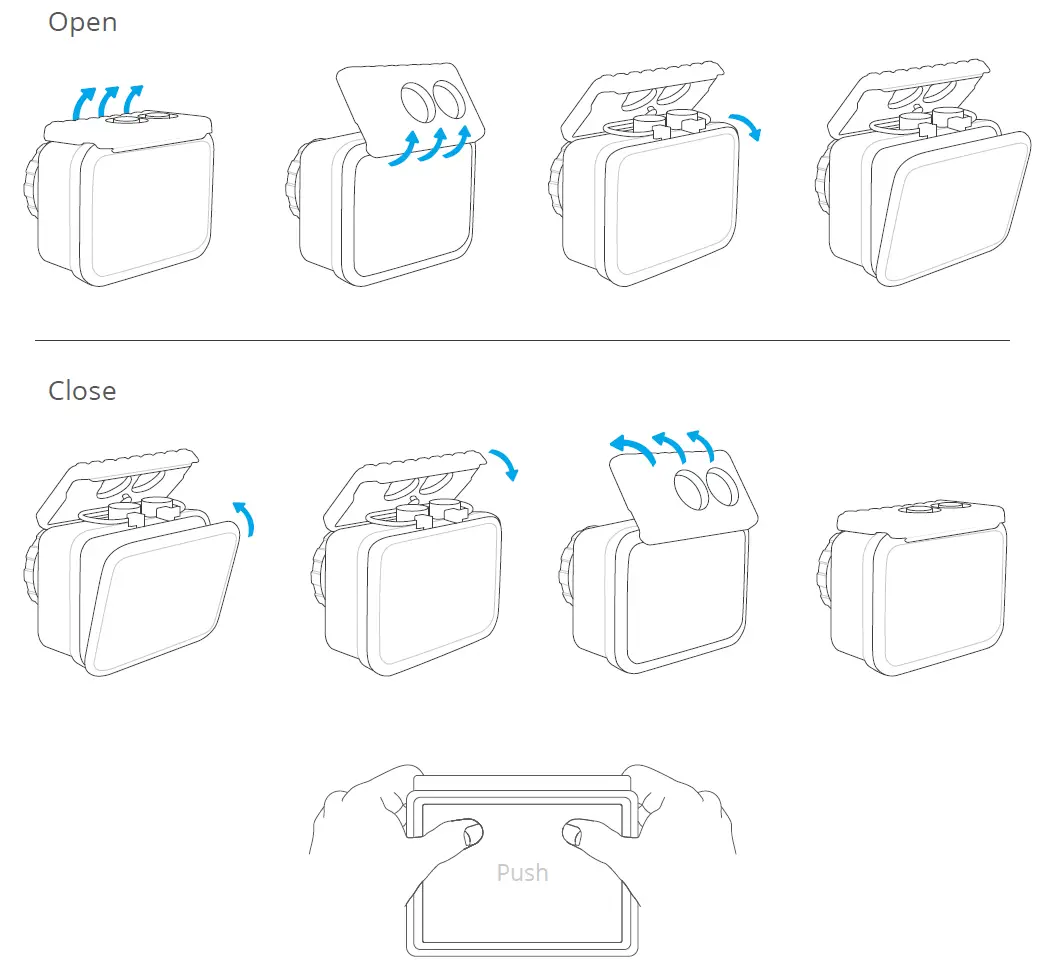 Open

Close

Push