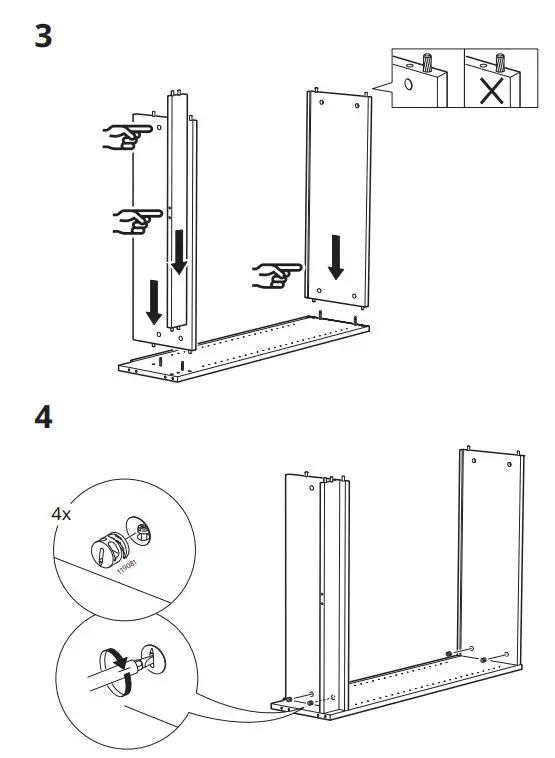 3

4

4x

119081