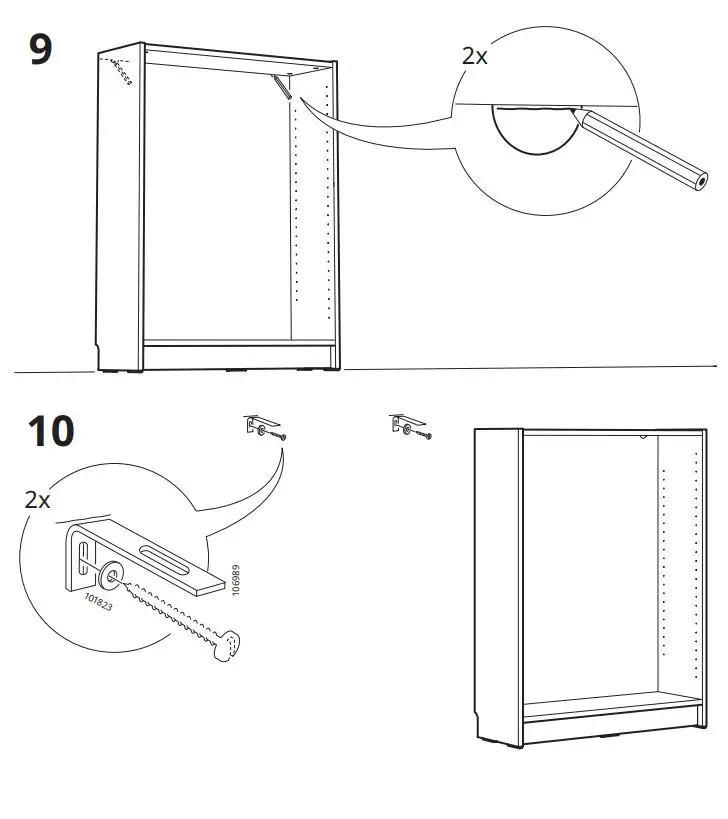 9

2x

10

2x

101823

106989