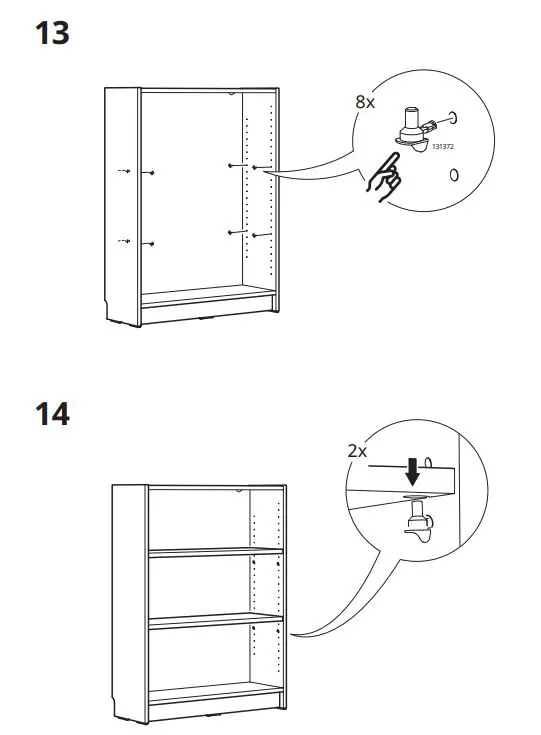 13

8x

131372

14

2x