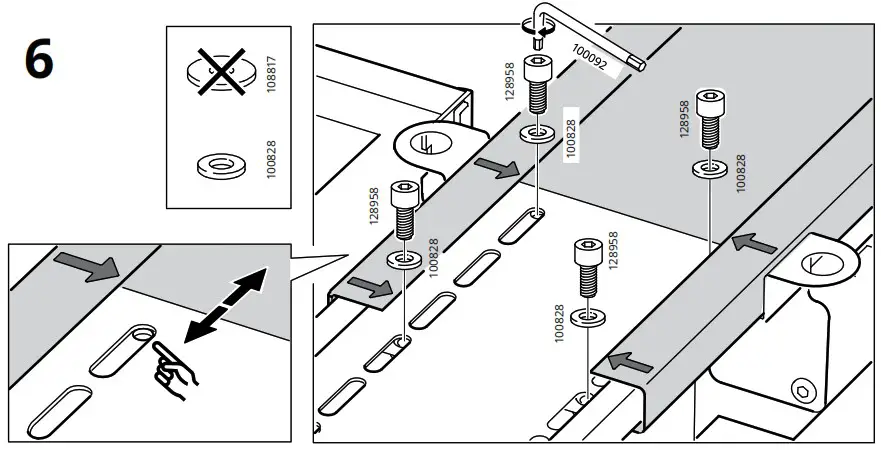 6

108817

100828

100092

128958

100828

128958

100828

128958

100828

128958

100828