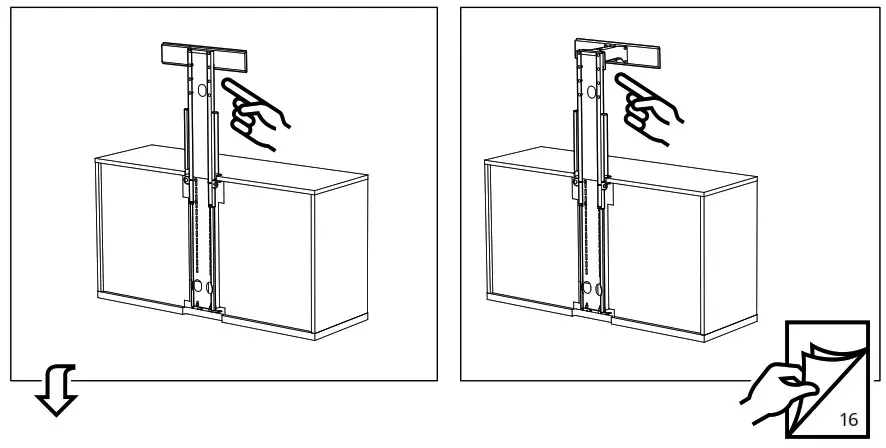 16