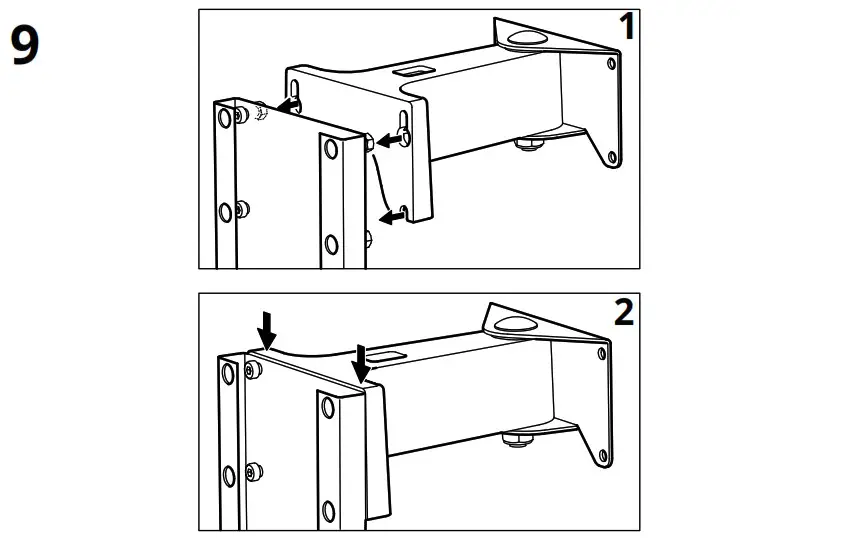 9

1

2