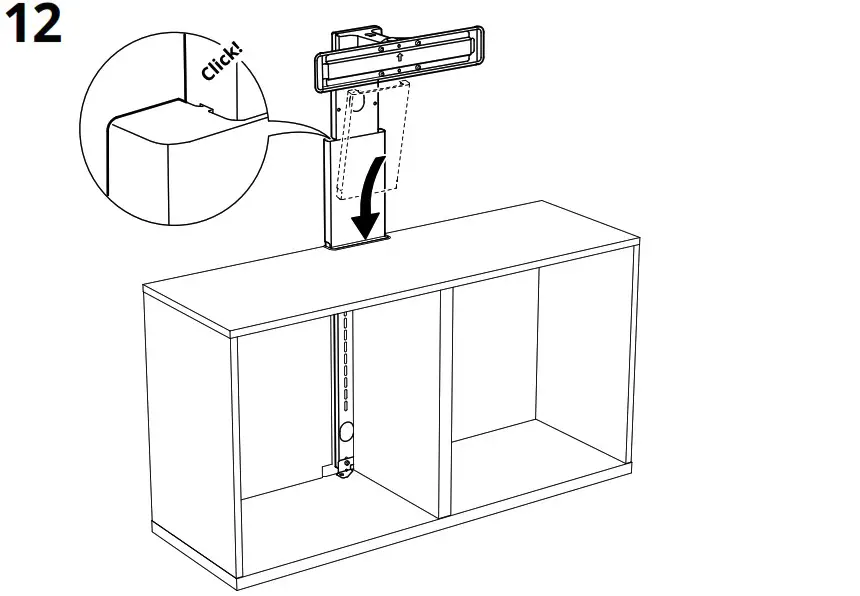 12

Click!