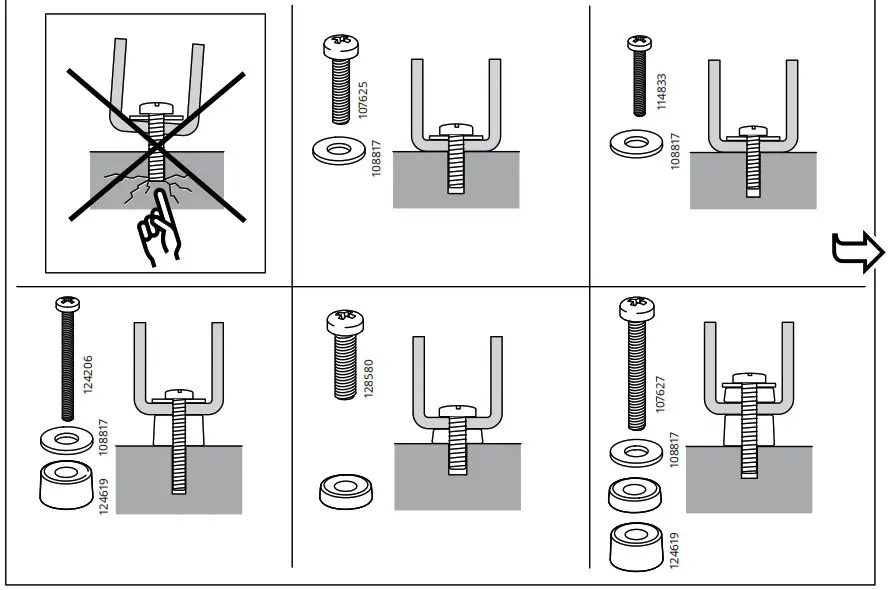 107625
108817
114833
108817
124206
108817
124619
128580
107627
108817
124619