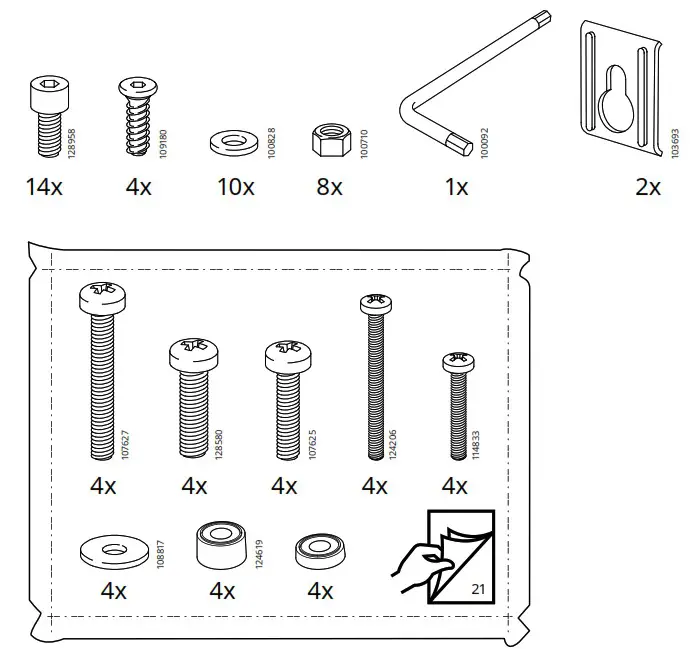 128958
14x

109180
4x

100828
10x

100710
8x

100092
1x

103693
2x

107627
4x

128580
4x

107625
4x

124206
4x

114833
4x

108817
4x

124619
4x

4x

21