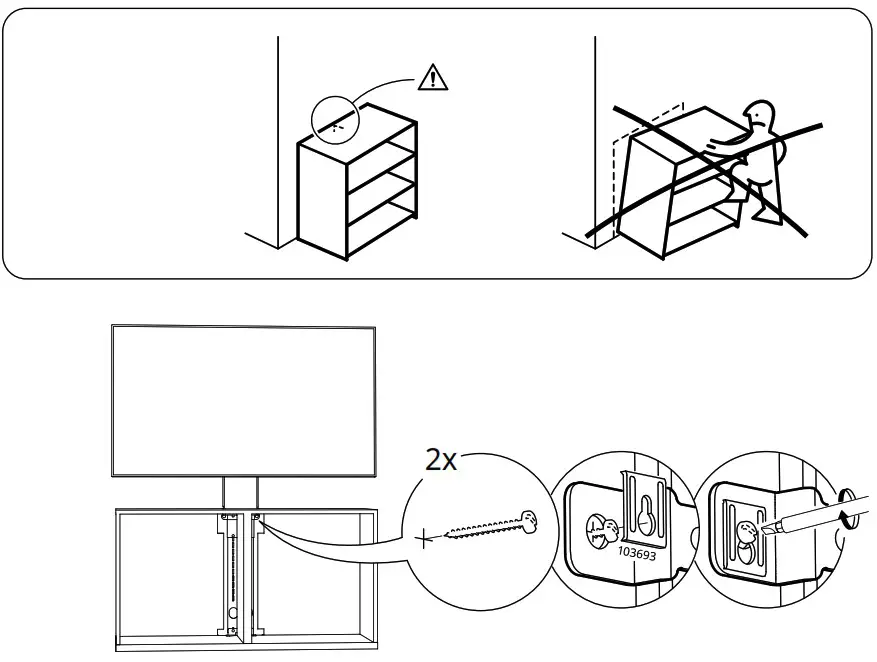 2x

103693