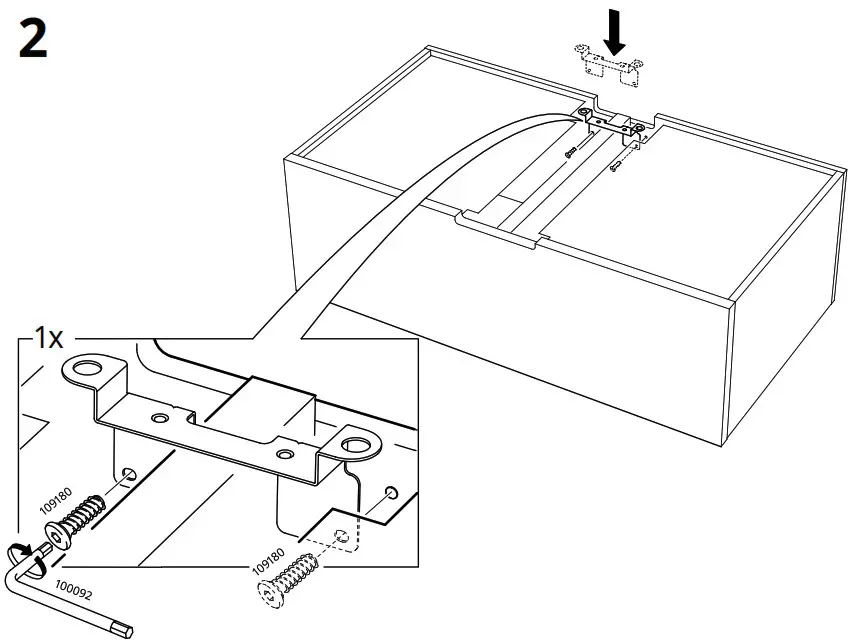 2

1x

109180

100092

109180