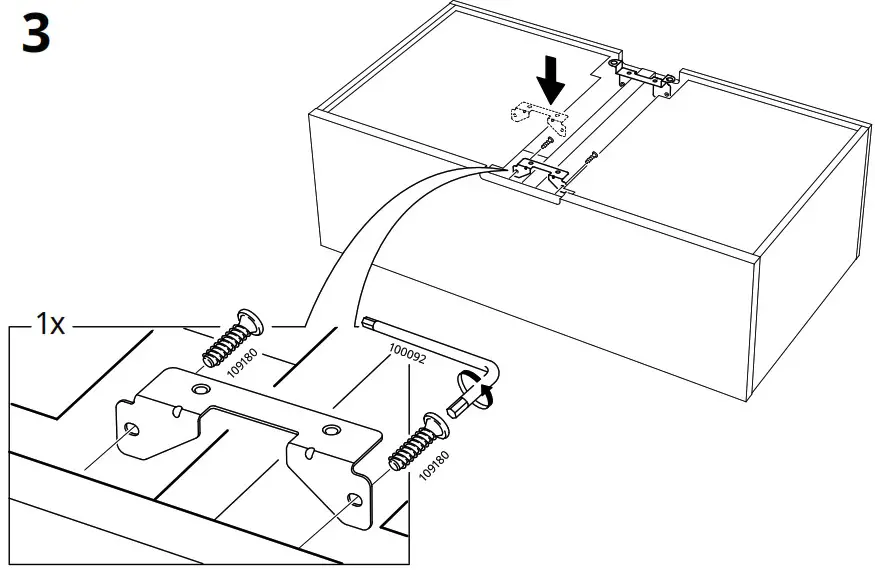 3

1x

109180

100092

109180