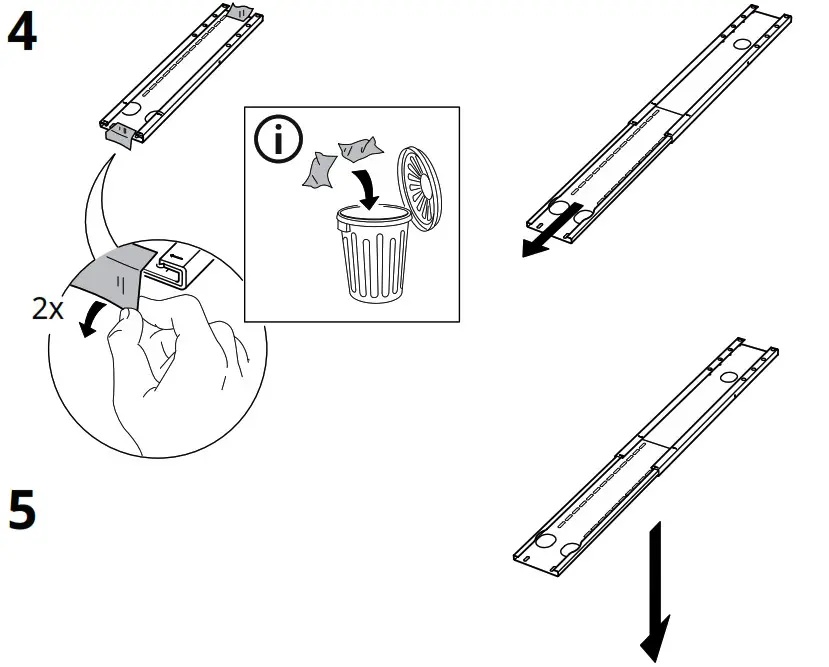 4

i

2x

5