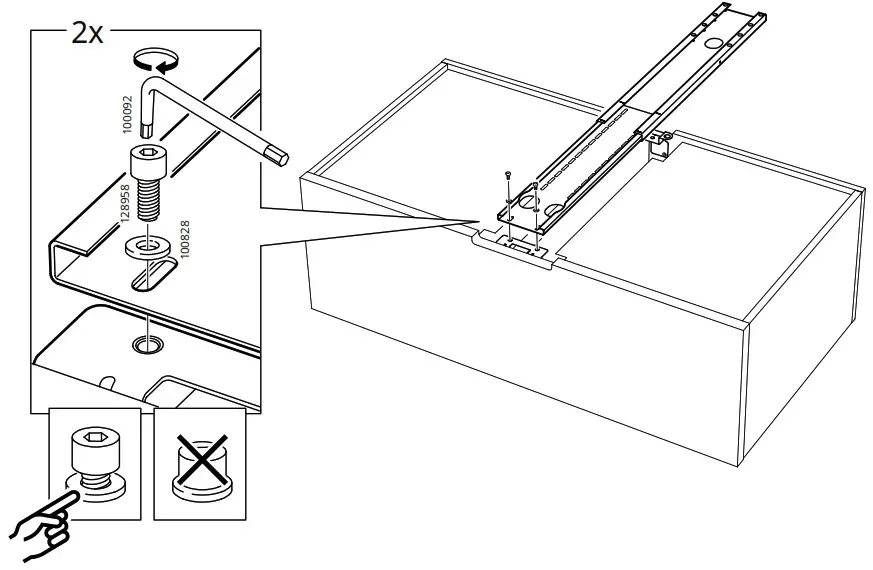 2x
100092
128958
100828